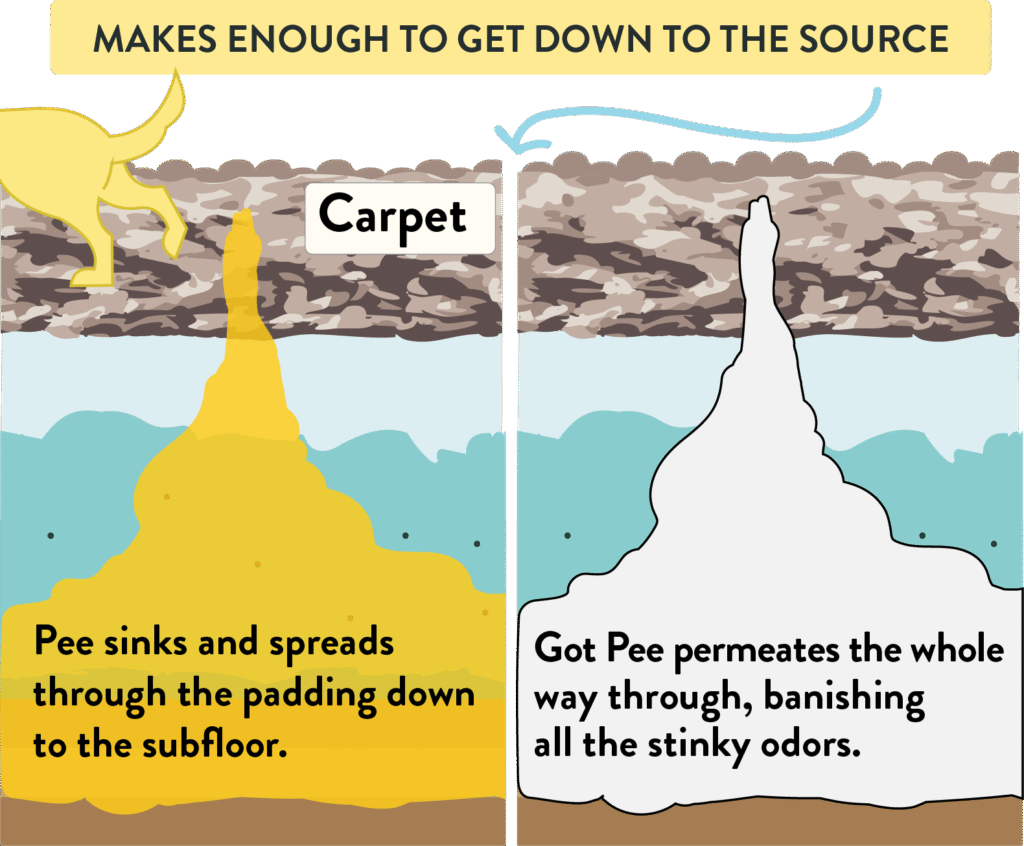 MAKES ENOUGH TO GET DOWN TO THE SOURCE

Carpet

Pee sinks and spreads through the padding down to the subfloor.

Got Pee permeates the whole way through, banishing all the stinky odors.